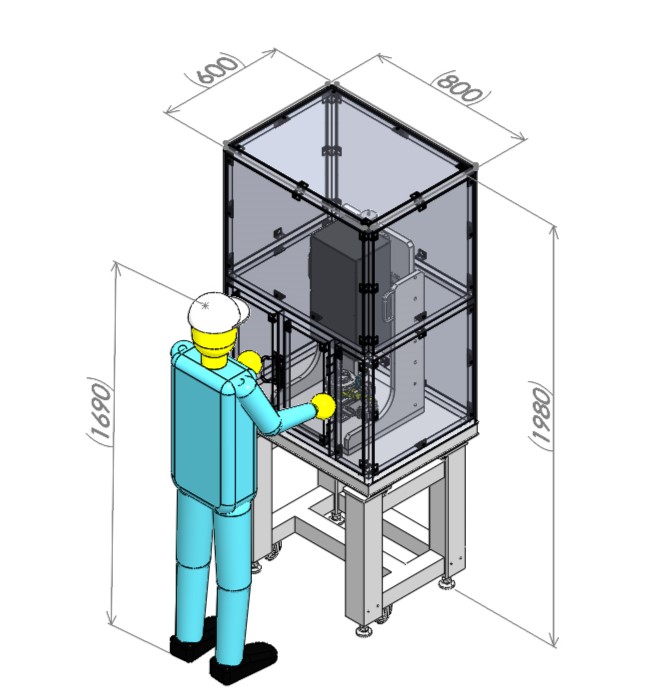 (600)
(800)
(1690)
(1980)